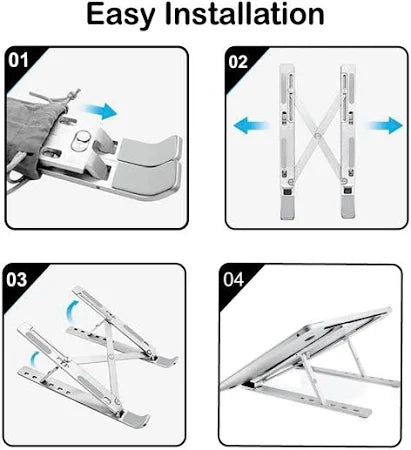 Easy Installation

01

02

03

04