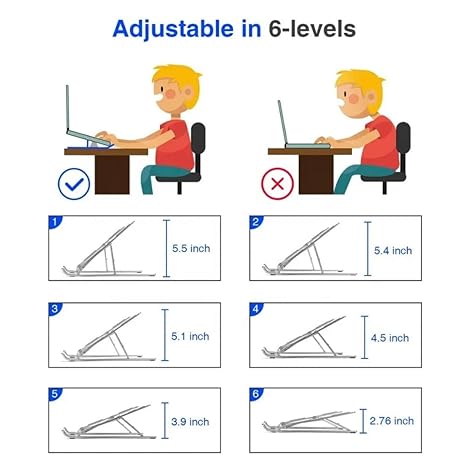 Adjustable in 6-levels

1
5.5 inch

2
5.4 inch

3
5.1 inch

4
4.5 inch

5
3.9 inch

6
2.76 inch