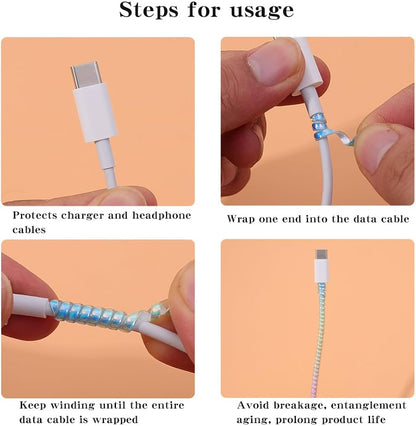 Steps for usage

Protects charger and headphone cables

Wrap one end into the data cable

Keep winding until the entire data cable is wrapped

Avoid breakage, entanglement aging, prolong product life